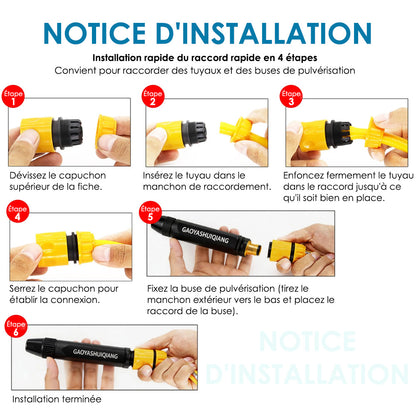 NOTICE D'INSTALLATION

Installation rapide du raccord rapide en 4 étapes

Convient pour raccorder des tuyaux et des buses de pulvérisation

Étape 1

Dévissez le capuchon supérieur de la fiche.

Étape 2

Insérez le tuyau dans le manchon de raccordement.

Étape 3

Enfoncez fermement le tuyau dans le raccord jusqu'à ce qu'il soit bien en place.

Étape 4

Serrez le capuchon pour établir la connexion.

Étape 5

GAOYASHUIQIANG

Fixez la buse de pulvérisation (tirez le manchon extérieur vers le bas et placez le raccord de la buse).

Étape 6

GAOYASHUIQIANG

Installation terminée

NOTICE D'INSTALLATION