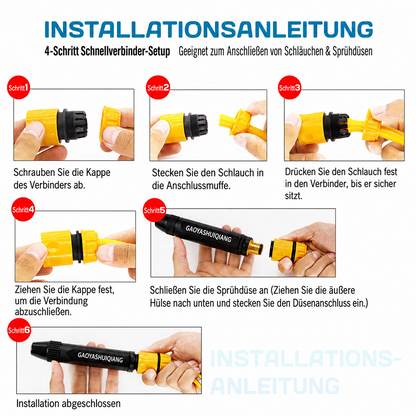 INSTALLATIONSANLEITUNG

4-Schritt Schnellverbinder-Setup Geeignet zum Anschließen von Schläuchen & Sprühdüsen

Schritt1

Schrauben Sie die Kappe des Verbinders ab.

Schritt2

Stecken Sie den Schlauch in die Anschlussmuffe.

Schritt3

Drücken Sie den Schlauch fest in den Verbinder, bis er sicher sitzt.

Schritt4

Ziehen Sie die Kappe fest, um die Verbindung abzuschließen.

Schritt5

GAOYASHUIQIANG

Schließen Sie die Sprühdüse an (Ziehen Sie die äußere Hülse nach unten und stecken Sie den Düsenanschluss ein.)

Schritt6

GAOYASHUIQIANG

Installation abgeschlossen

INSTALLATIONS-ANLEITUNG